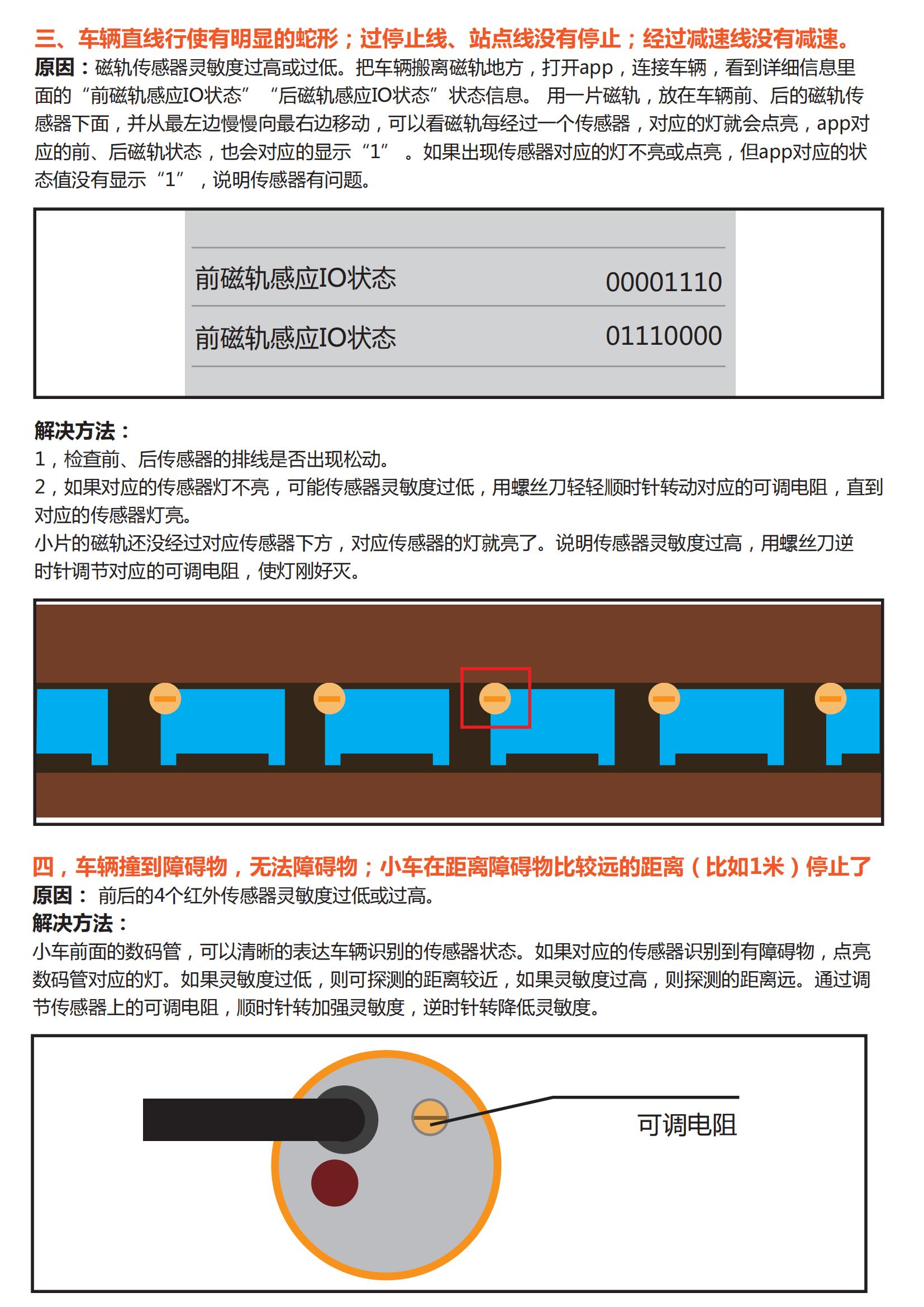 三、车辆直线行使有明显的蛇形；过停止线、站点线没有停止；经过减速线没有减速。

原因：磁轨传感器灵敏度过高或过低。把车辆搬离磁轨地方，打开app，连接车辆，看到详细信息里面的“前磁轨感应IO状态” “后磁轨感应IO状态”状态信息。 用一片磁轨，放在车辆前、后的磁轨传感器下面，并从最左边慢慢向最右边移动，可以看磁轨每经过一个传感器，对应的灯就会点亮，app对应的前、后磁轨状态，也会对应的显示“1” 。如果出现传感器对应的灯不亮或点亮，但app对应的状态值没有显示“1” ，说明传感器有问题。

| 前磁轨感应IO状态 | 00001110 |
|---|---|
| 前磁轨感应IO状态 | 01110000 |

解决方法：
1，检查前、后传感器的排线是否出现松动。
2，如果对应的传感器灯不亮，可能传感器灵敏度过低，用螺丝刀轻轻顺时针转动对应的可调电阻，直到对应的传感器灯亮。
小片的磁轨还没经过对应传感器下方，对应传感器的灯就亮了。说明传感器灵敏度过高，用螺丝刀逆时针调节对应的可调电阻，使灯刚好灭。

四，车辆撞到障碍物，无法障碍物；小车在距离障碍物比较远的距离（比如1米）停止了

原因： 前后的4个红外传感器灵敏度过低或过高。
解决方法：
小车前面的数码管，可以清晰的表达车辆识别的传感器状态。如果对应的传感器识别到有障碍物，点亮数码管对应的灯。如果灵敏度过低，则可探测的距离较近，如果灵敏度过高，则探测的距离远。通过调节传感器上的可调电阻，顺时针转加强灵敏度，逆时针转降低灵敏度。

可调电阻