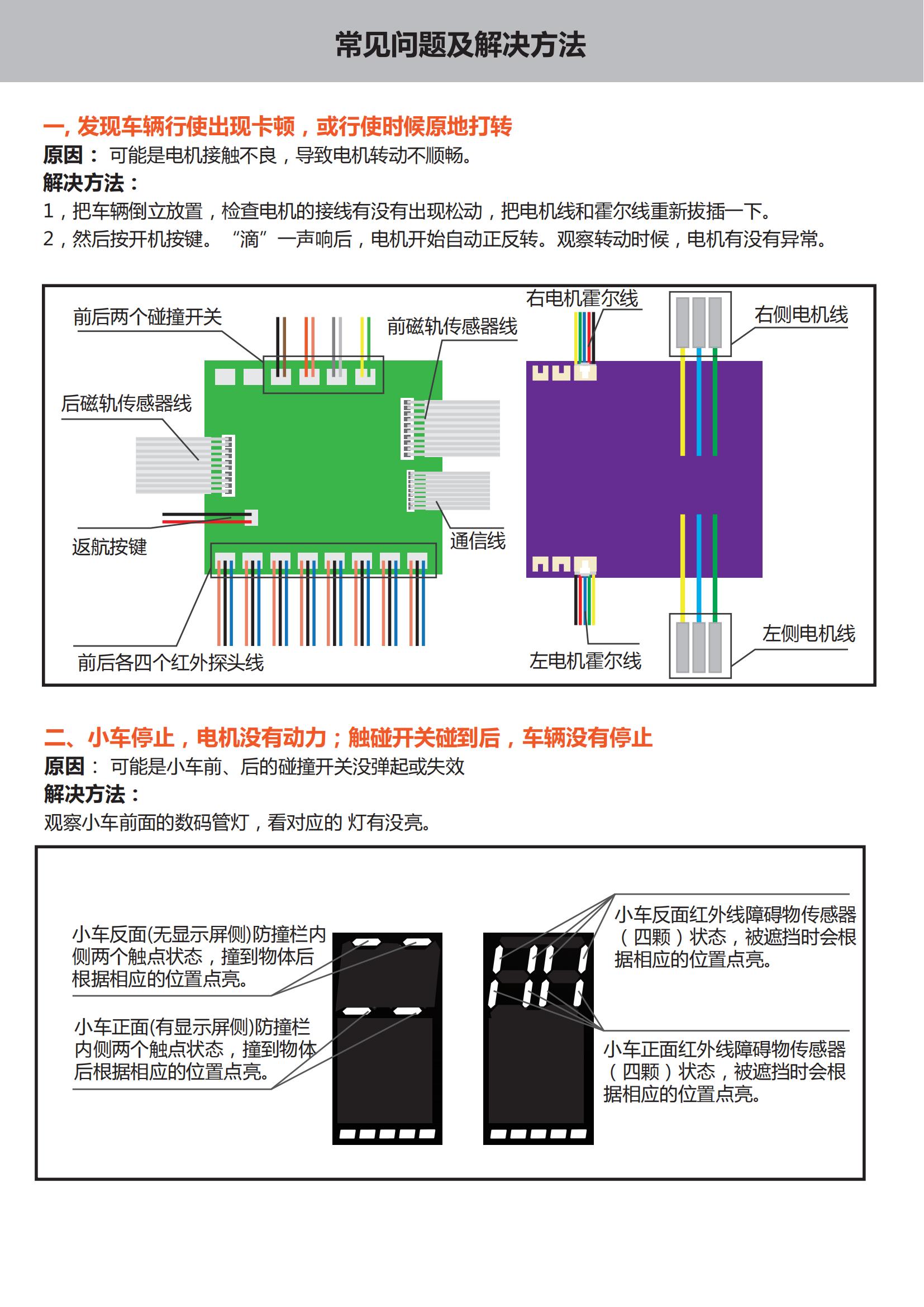 常见问题及解决方法

一, 发现车辆行使出现卡顿，或行使时候原地打转
原因： 可能是电机接触不良，导致电机转动不顺畅。
解决方法：
1，把车辆倒立放置，检查电机的接线有没有出现松动，把电机线和霍尔线重新拔插一下。
2，然后按开机按键。 “滴”一声响后，电机开始自动正反转。观察转动时候，电机有没有异常。

前后两个碰撞开关
前磁轨传感器线
右电机霍尔线
右侧电机线
后磁轨传感器线
返航按键
通信线
前后各四个红外探头线
左电机霍尔线
左侧电机线

二、小车停止，电机没有动力；触碰开关碰到后，车辆没有停止
原因： 可能是小车前、后的碰撞开关没弹起或失效
解决方法：
观察小车前面的数码管灯，看对应的 灯有没亮。

小车反面(无显示屏侧)防撞栏内侧两个触点状态，撞到物体后根据相应的位置点亮。
小车正面(有显示屏侧)防撞栏内侧两个触点状态，撞到物体后根据相应的位置点亮。
小车反面红外线障碍物传感器（四颗）状态，被遮挡时会根据相应的位置点亮。
小车正面红外线障碍物传感器（四颗）状态，被遮挡时会根据相应的位置点亮。